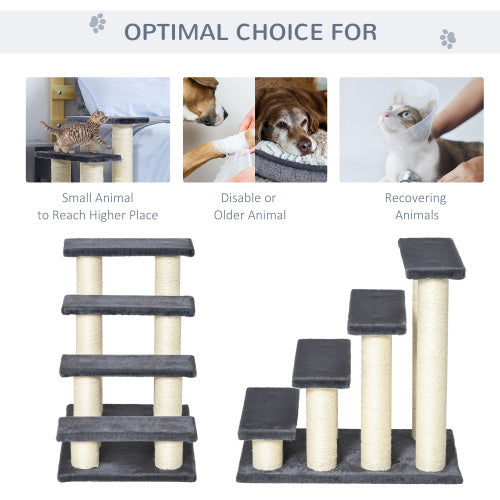 OPTIMAL CHOICE FOR

Small Animal
to Reach Higher Place

Disable or
Older Animal

Recovering
Animals