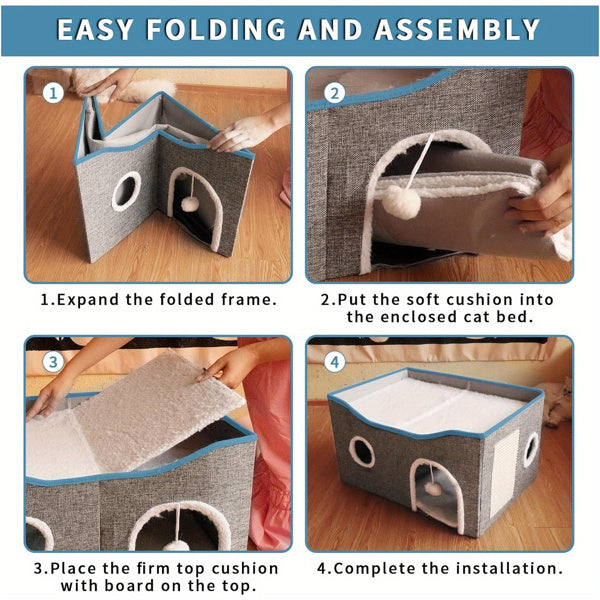 EASY FOLDING AND ASSEMBLY

1

1.Expand the folded frame.

2

2.Put the soft cushion into the enclosed cat bed.

3

3.Place the firm top cushion with board on the top.

4

4.Complete the installation.