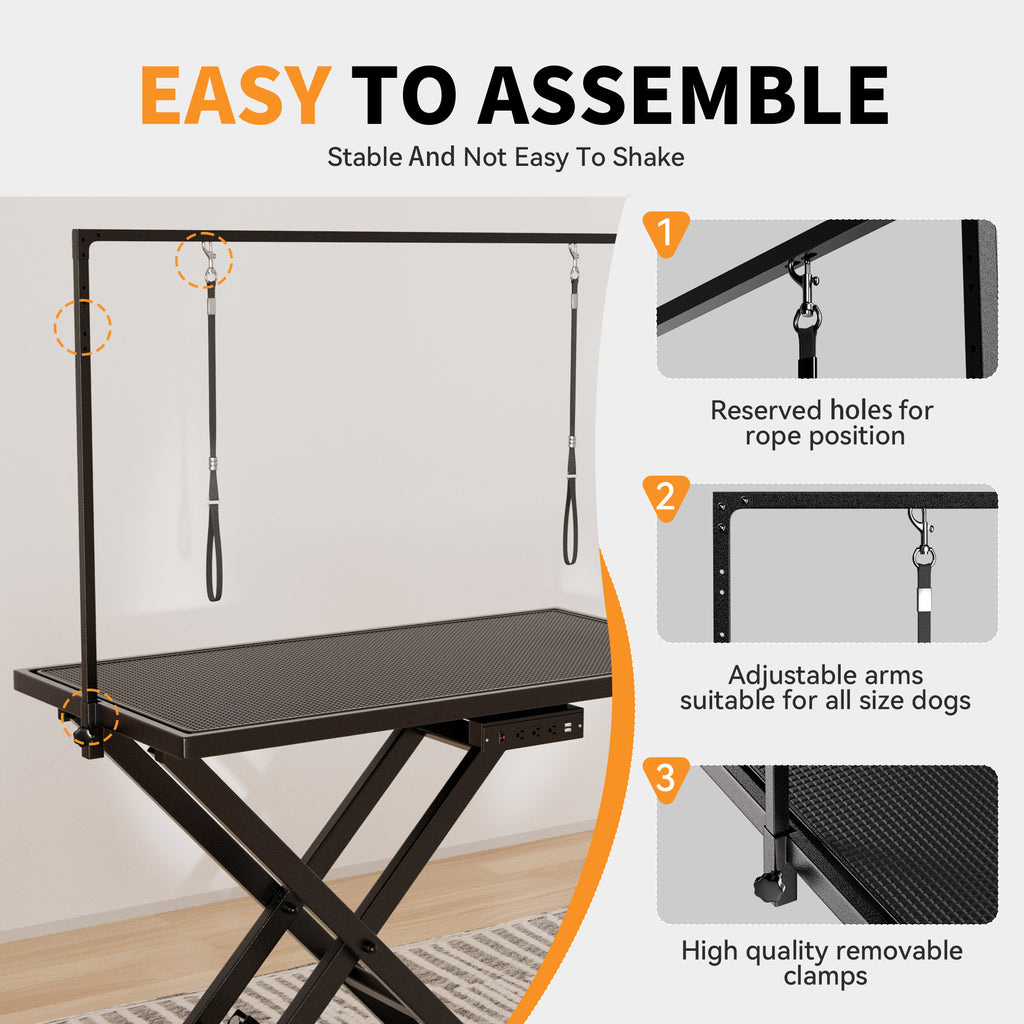 EASY TO ASSEMBLE

Stable And Not Easy To Shake

1

Reserved holes for rope position

2

Adjustable arms suitable for all size dogs

3

High quality removable clamps