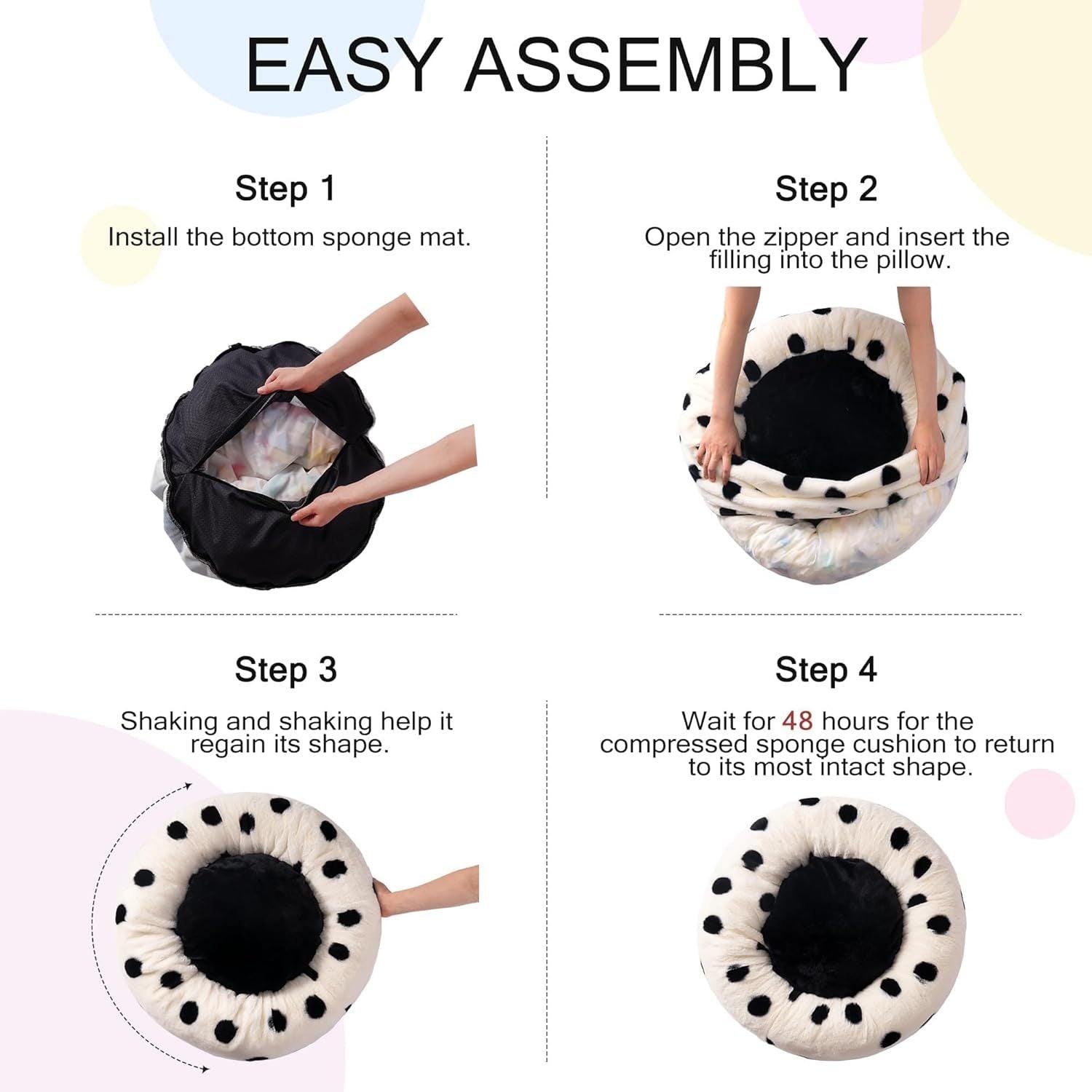 EASY ASSEMBLY

Step 1

Install the bottom sponge mat.

Step 2

Open the zipper and insert the filling into the pillow.

Step 3

Shaking and shaking help it regain its shape.

Step 4

Wait for 48 hours for the compressed sponge cushion to return to its most intact shape.