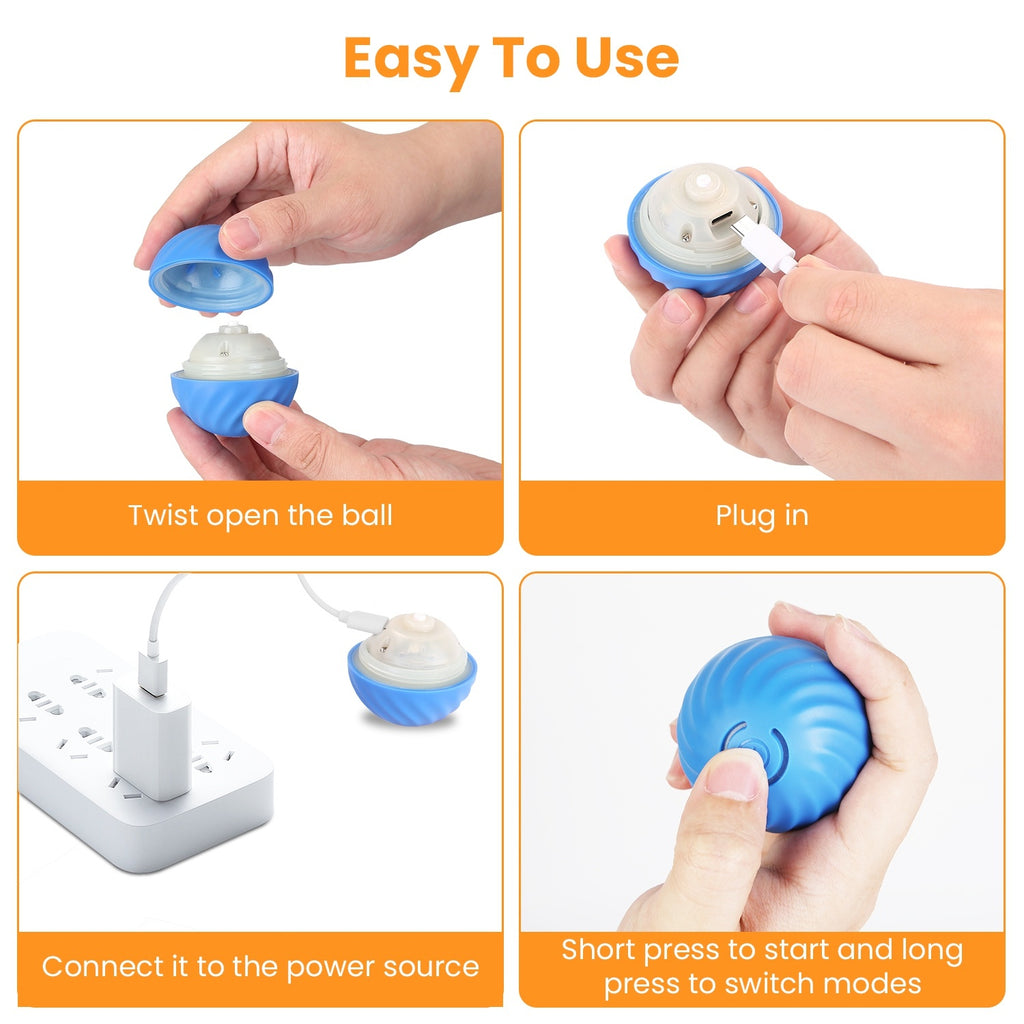 Easy To Use

Twist open the ball

Plug in

Connect it to the power source

Short press to start and long press to switch modes