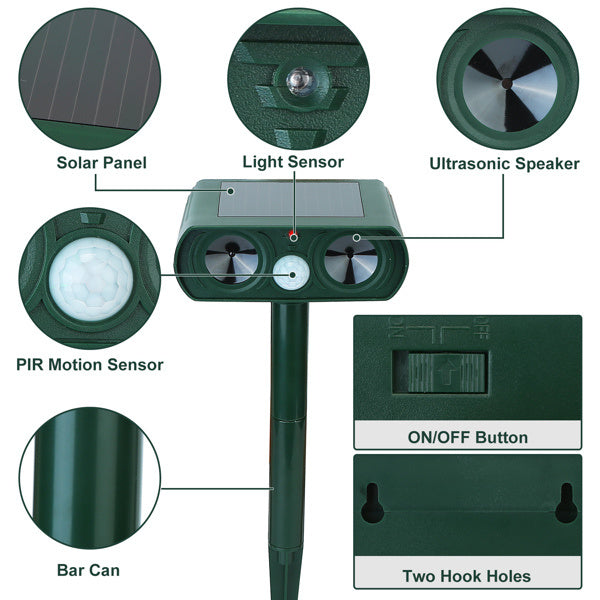 Solar Panel

Light Sensor

Ultrasonic Speaker

PIR Motion Sensor

ON OFF

ON/OFF Button

Bar Can

Two Hook Holes