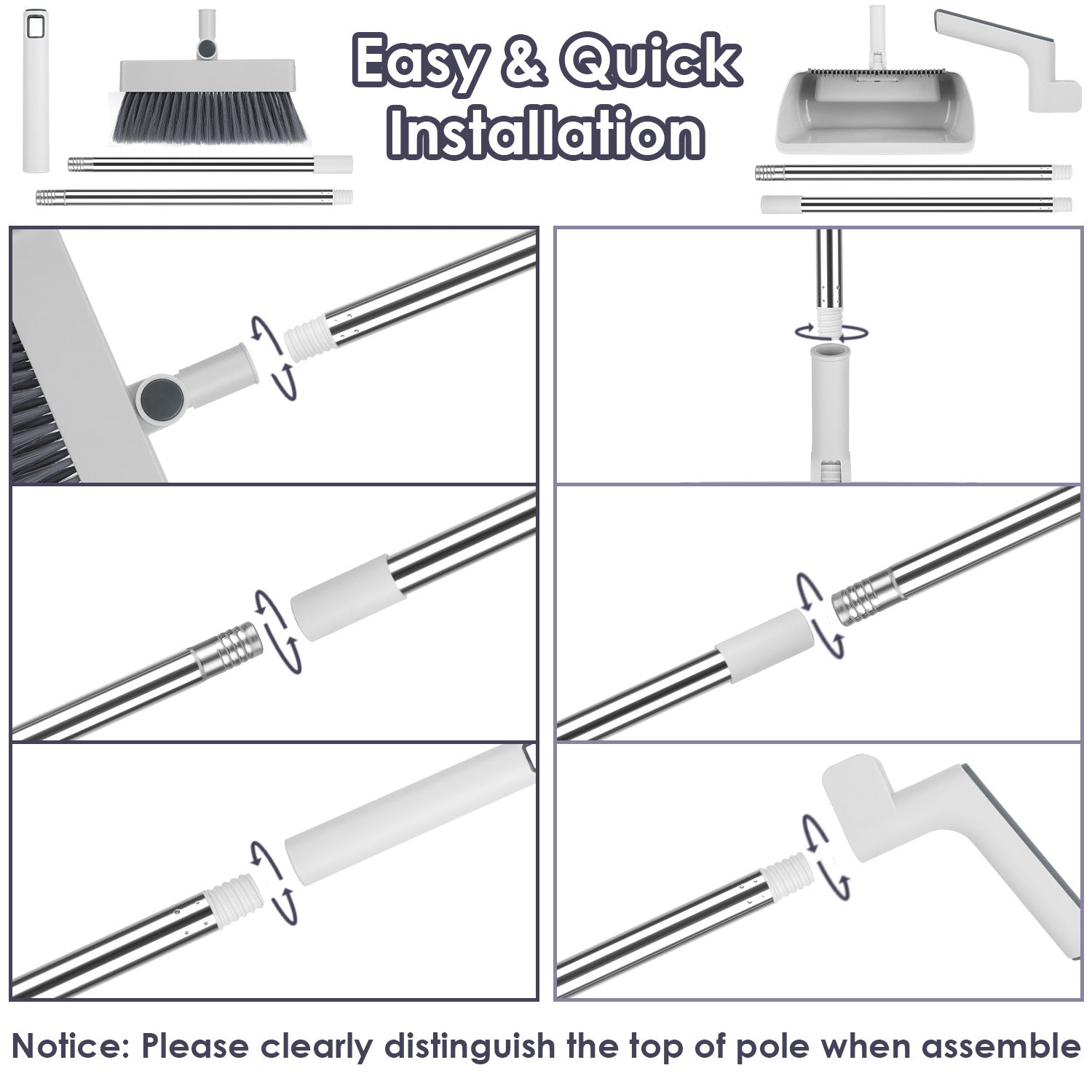 Easy & Quick Installation

Notice: Please clearly distinguish the top of pole when assemble