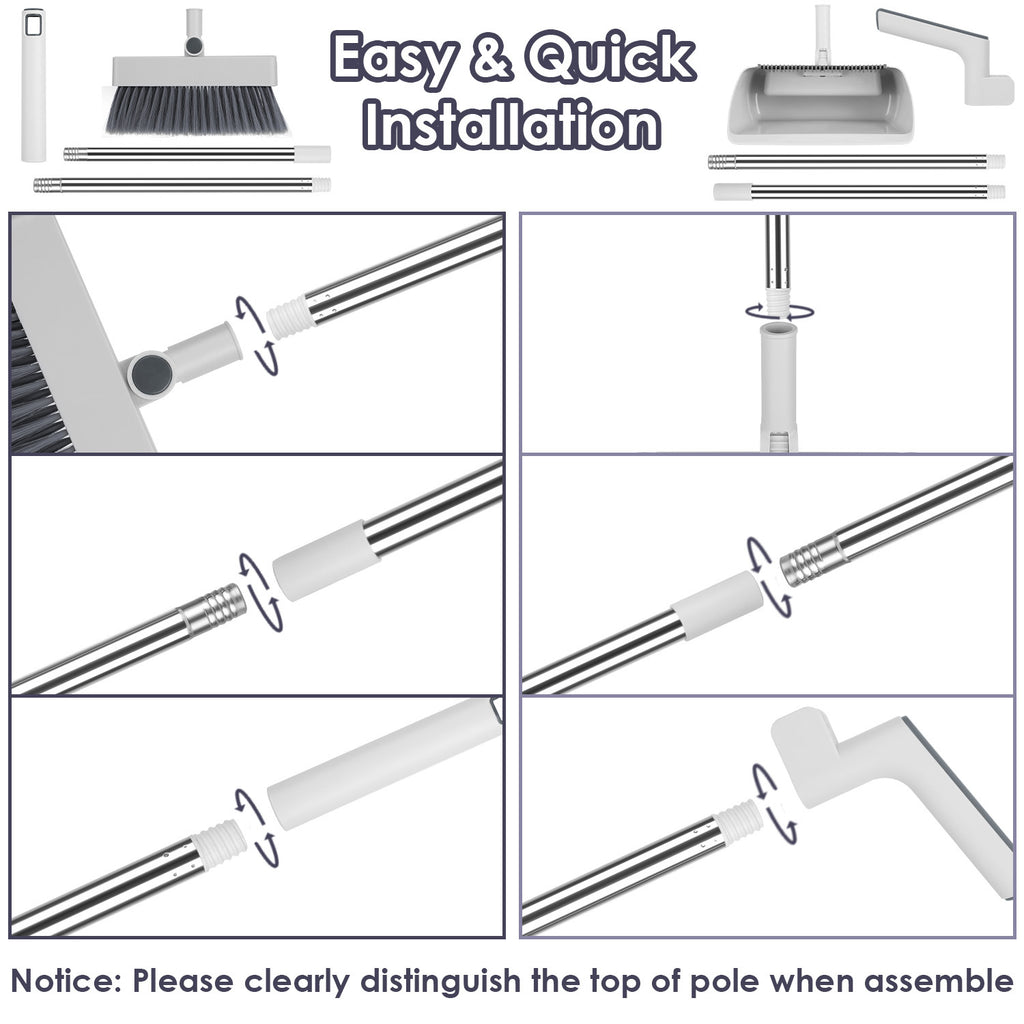 Easy & Quick Installation

Notice: Please clearly distinguish the top of pole when assemble