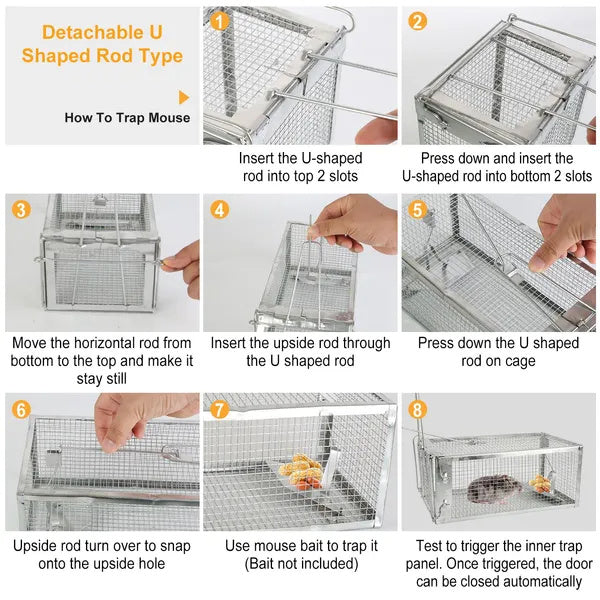 Detachable U Shaped Rod Type

How To Trap Mouse

1

Insert the U-shaped rod into top 2 slots

2

Press down and insert the U-shaped rod into bottom 2 slots

3

Move the horizontal rod from bottom to the top and make it stay still

4

Insert the upside rod through the U shaped rod

5

Press down the U shaped rod on cage

6

Upside rod turn over to snap onto the upside hole

7

Use mouse bait to trap it (Bait not included)

8

Test to trigger the inner trap panel. Once triggered, the door can be closed automatically