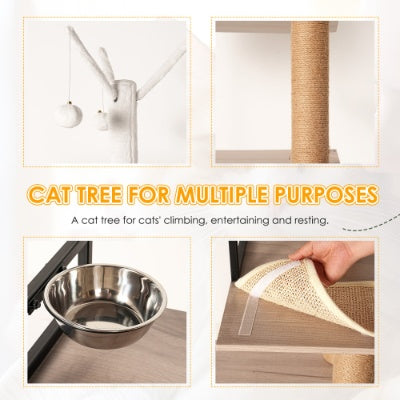 CAT TREE FOR MULTIPLE PURPOSES

A cat tree for cats' climbing, entertaining and resting.