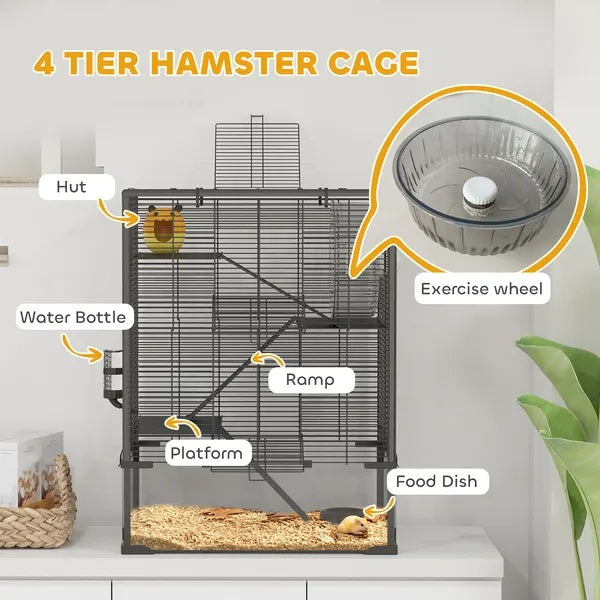 4 TIER HAMSTER CAGE

Hut

Exercise wheel

Water Bottle

Ramp

Platform

Food Dish