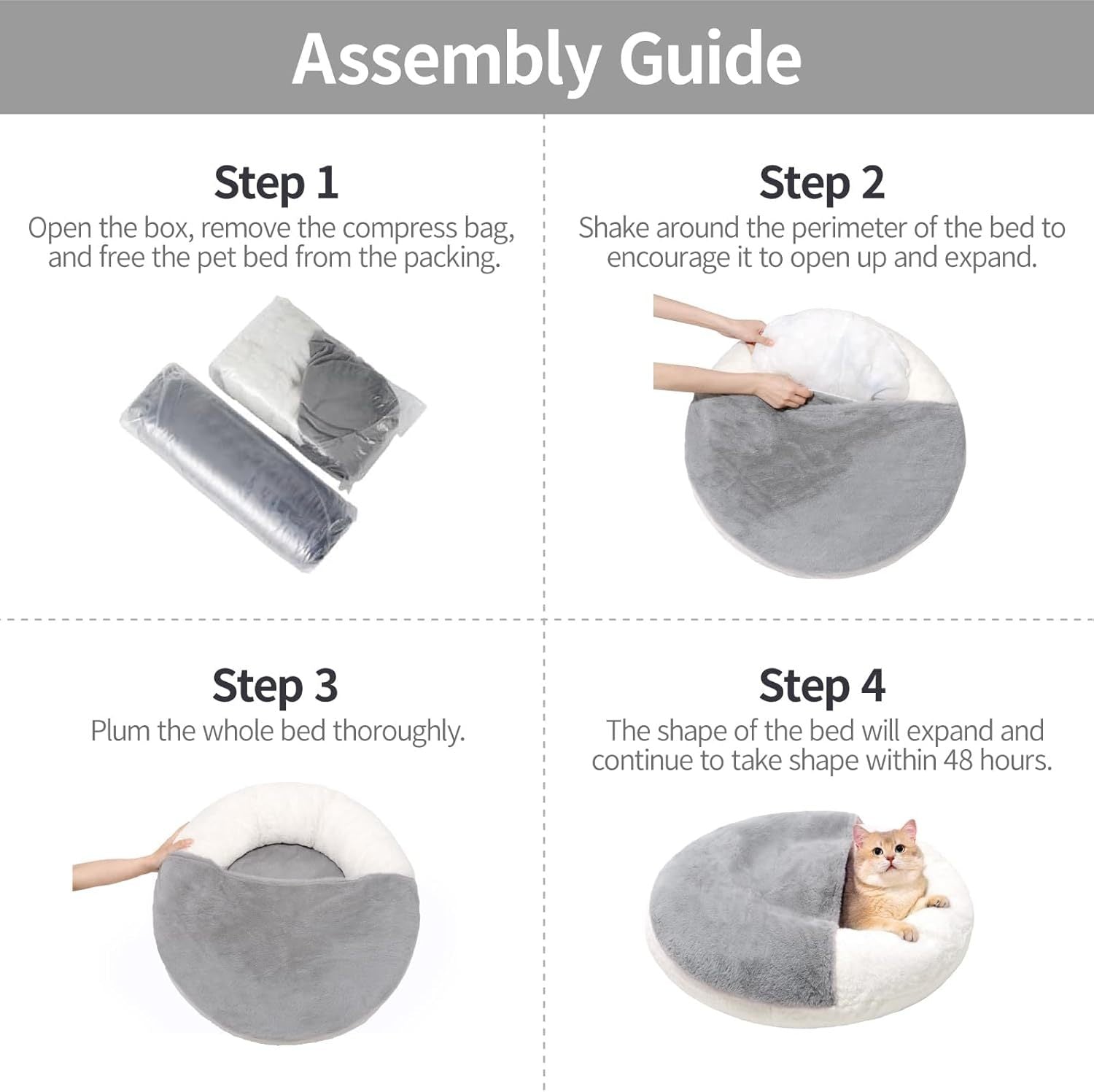 Assembly Guide

Step 1
Open the box, remove the compress bag, and free the pet bed from the packing.

Step 2
Shake around the perimeter of the bed to encourage it to open up and expand.

Step 3
Plum the whole bed thoroughly.

Step 4
The shape of the bed will expand and continue to take shape within 48 hours.