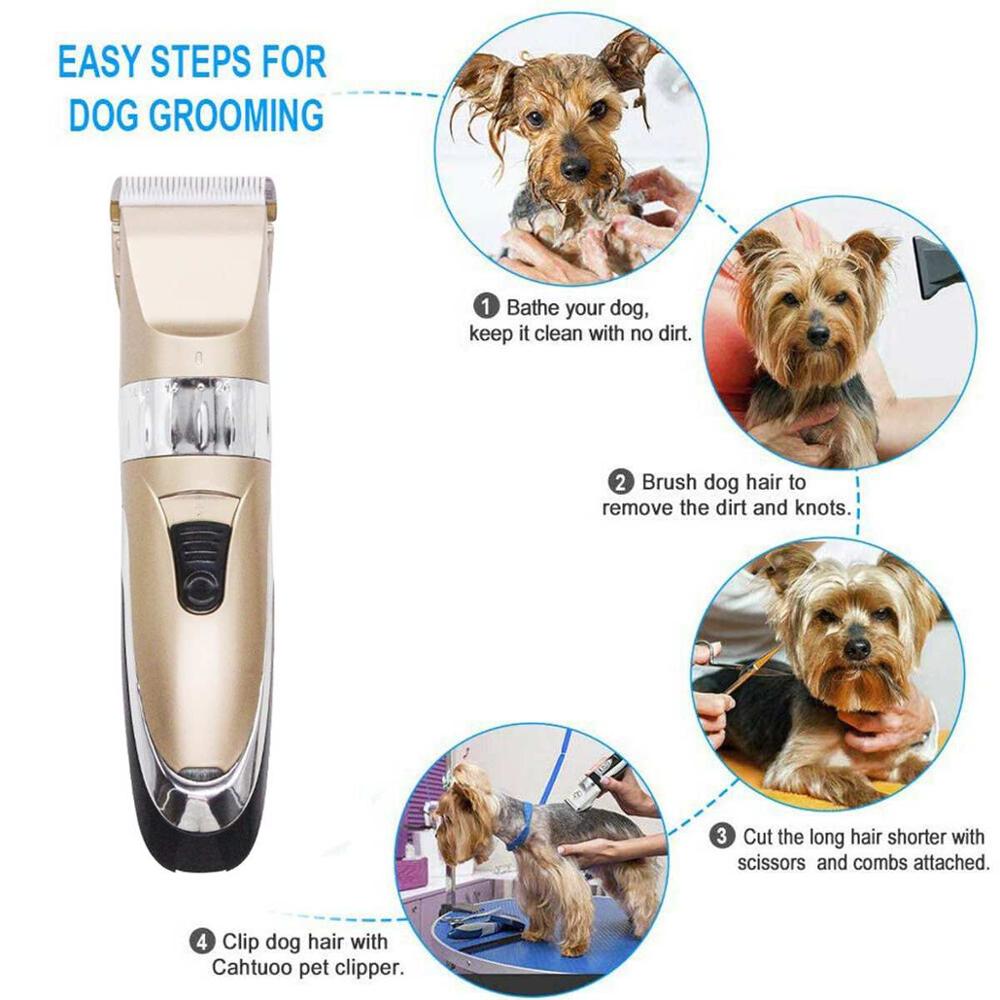 EASY STEPS FOR DOG GROOMING

1 Bathe your dog, keep it clean with no dirt.

2 Brush dog hair to remove the dirt and knots.

3 Cut the long hair shorter with scissors and combs attached.

4 Clip dog hair with Cahtuoo pet clipper.