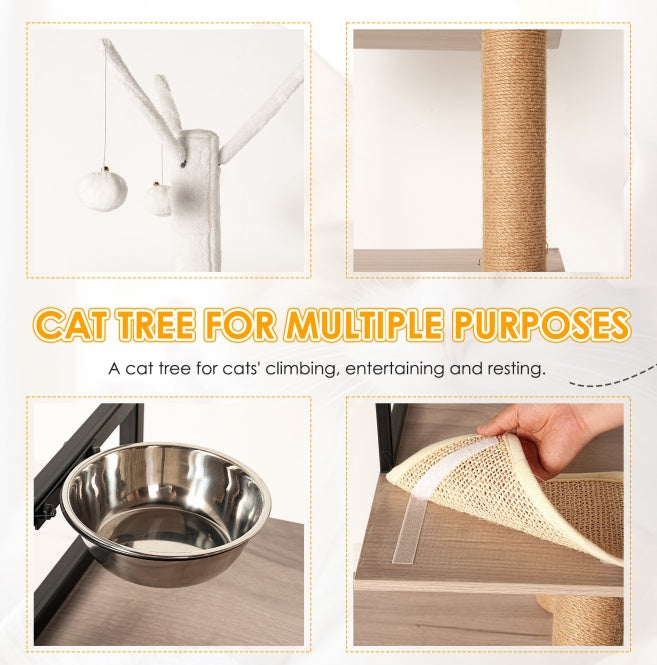 CAT TREE FOR MULTIPLE PURPOSES

A cat tree for cats' climbing, entertaining and resting.