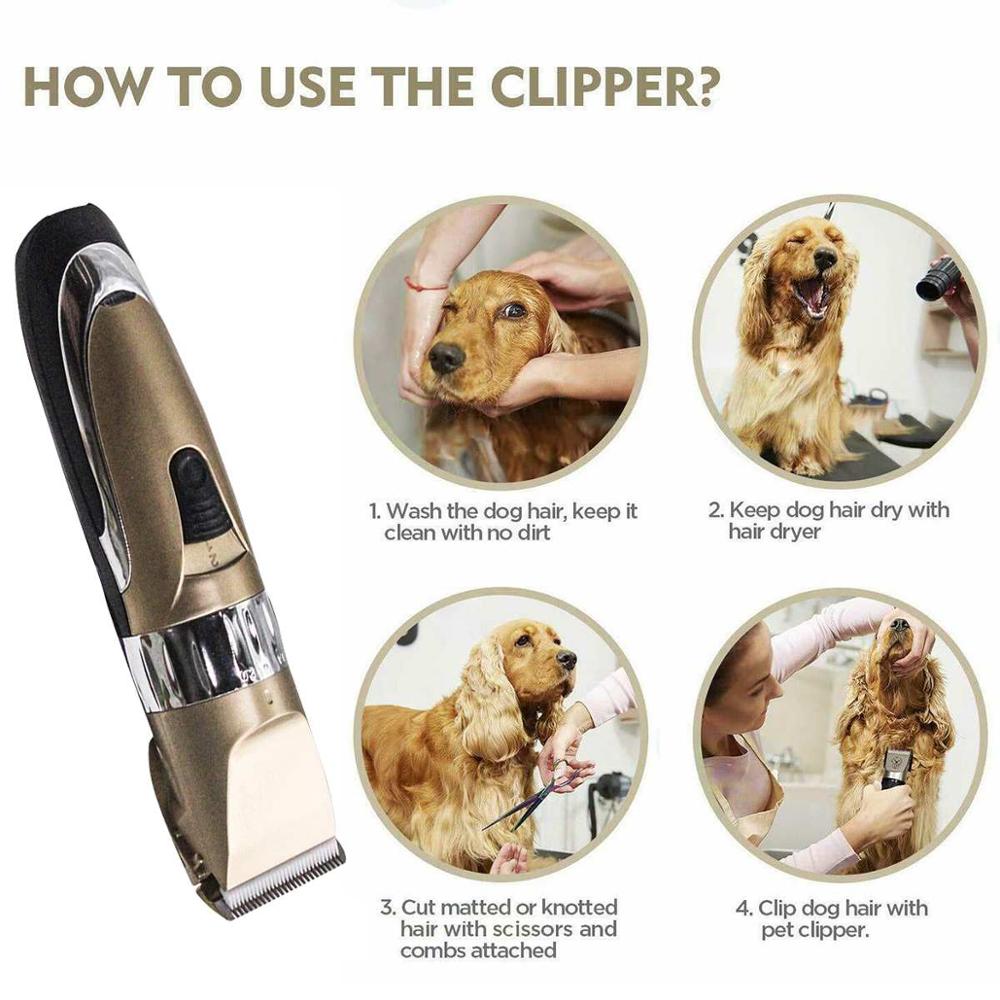 HOW TO USE THE CLIPPER?

1. Wash the dog hair, keep it clean with no dirt

2. Keep dog hair dry with hair dryer

3. Cut matted or knotted hair with scissors and combs attached

4. Clip dog hair with pet clipper.