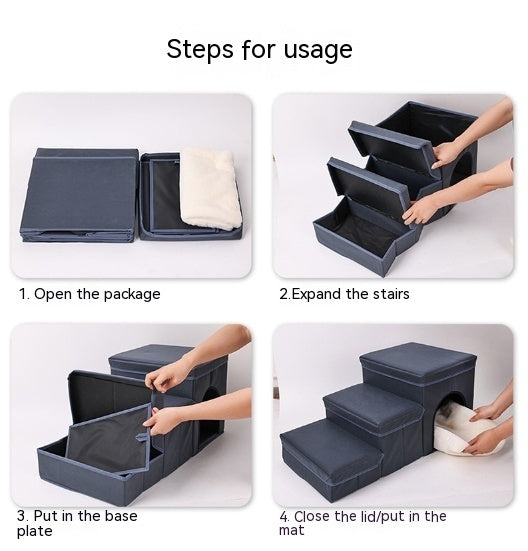 Steps for usage

1. Open the package

2.Expand the stairs

3. Put in the base plate

4. Close the lid/put in the mat