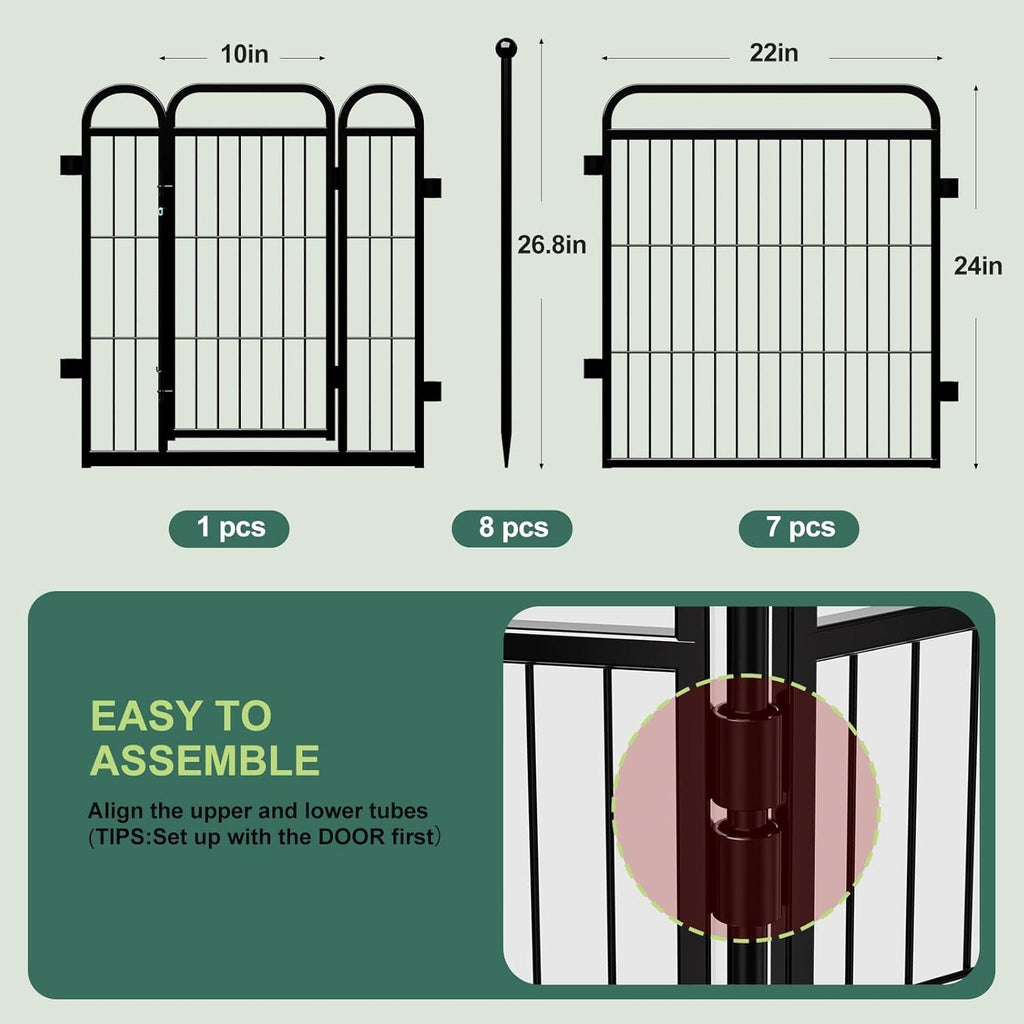 10in

26.8in

22in

24in

1 pcs

8 pcs

7 pcs

EASY TO ASSEMBLE

Align the upper and lower tubes
(TIPS:Set up with the DOOR first)