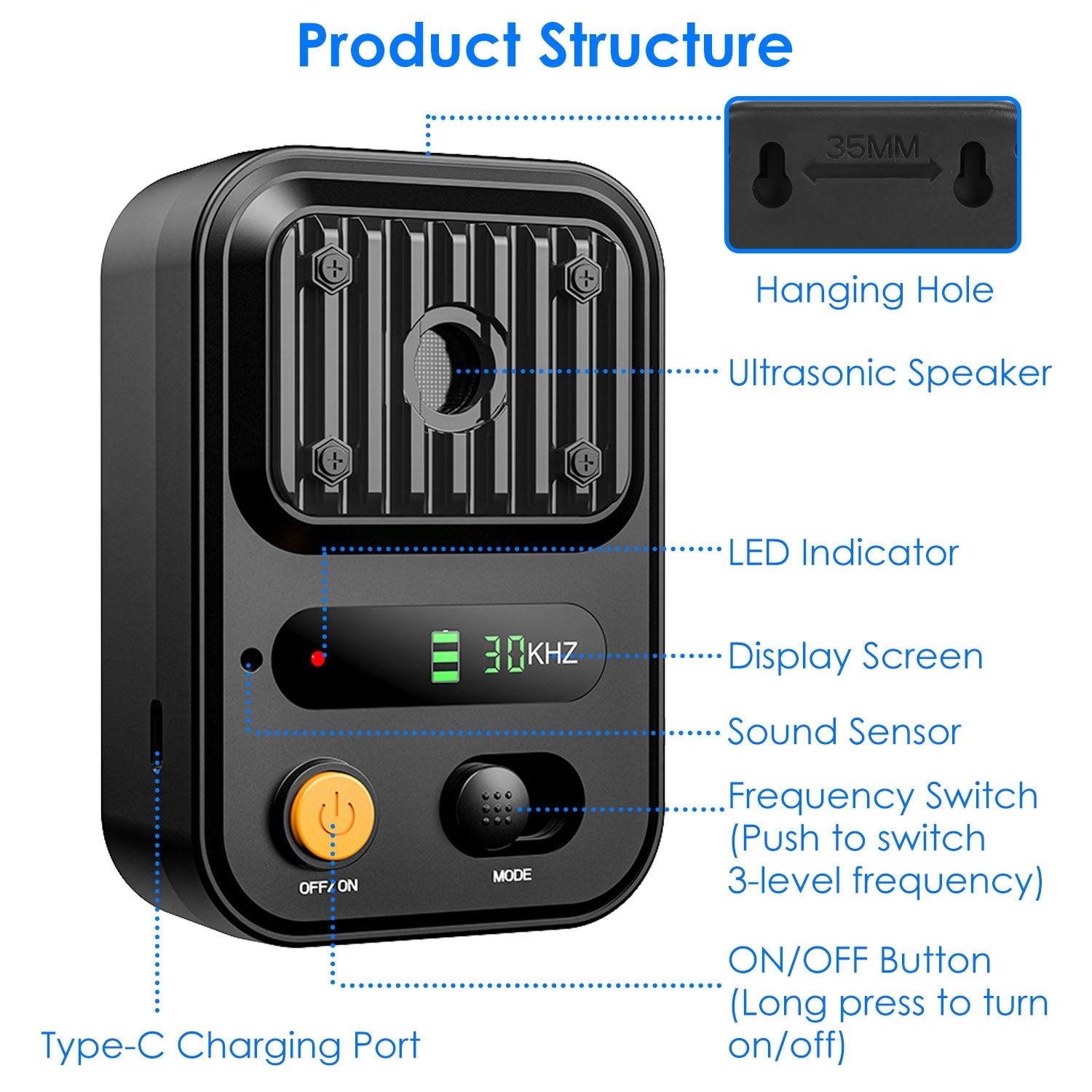 Product Structure

35MM

Hanging Hole

Ultrasonic Speaker

LED Indicator

30KHZ

Display Screen

Sound Sensor

Frequency Switch (Push to switch 3-level frequency)

OFF/ON

MODE

ON/OFF Button (Long press to turn on/off)

Type-C Charging Port